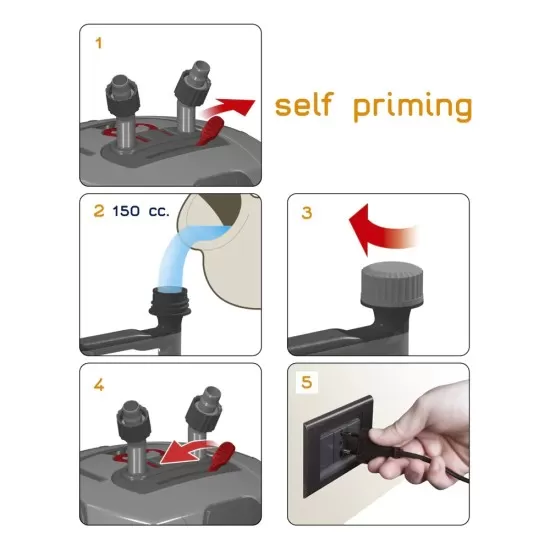 1

self priming

2 150 cc.

3

4

5