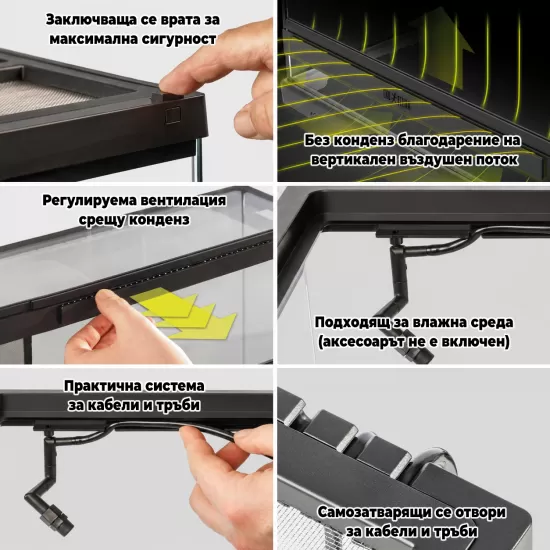 Заключваща се врата за максимална сигурност

Без конденз благодарение на вертикален въздушен поток

Регулируема вентилация срещу конденз

Подходящ за влажна среда (аксесоарът не е включен)

Практична система за кабели и тръби

Самозатварящи се отвори за кабели и тръби